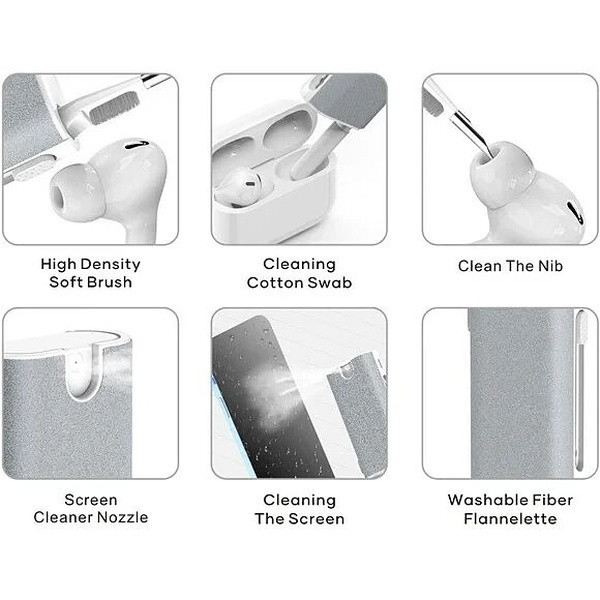 High Density Soft Brush

Cleaning Cotton Swab

Clean The Nib

Screen Cleaner Nozzle

Cleaning The Screen

Washable Fiber Flannelette